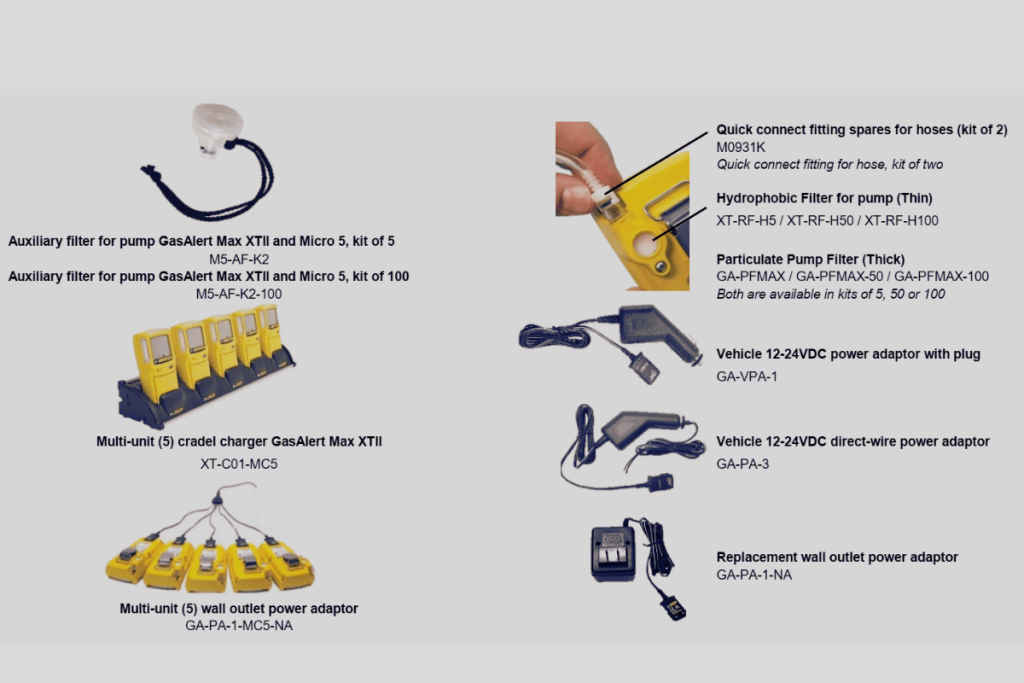 Auxiliary filter for pump GasAlert Max XTII and Micro 5, kit of 5
M5-AF-K2
Auxiliary filter for pump GasAlert Max XTII and Micro 5, kit of 100
M5-AF-K2-100

Multi-unit (5) cradel charger GasAlert Max XTII
XT-C01-MC5

Multi-unit (5) wall outlet power adaptor
GA-PA-1-MC5-NA

Quick connect fitting spares for hoses (kit of 2)
M0931K
Quick connect fitting for hose, kit of two

Hydrophobic Filter for pump (Thin)
XT-RF-H5 / XT-RF-H50 / XT-RF-H100

Particulate Pump Filter (Thick)
GA-PFMAX / GA-PFMAX-50 / GA-PFMAX-100
Both are available in kits of 5, 50 or 100

Vehicle 12-24VDC power adaptor with plug
GA-VPA-1

Vehicle 12-24VDC direct-wire power adaptor
GA-PA-3

Replacement wall outlet power adaptor
GA-PA-1-NA